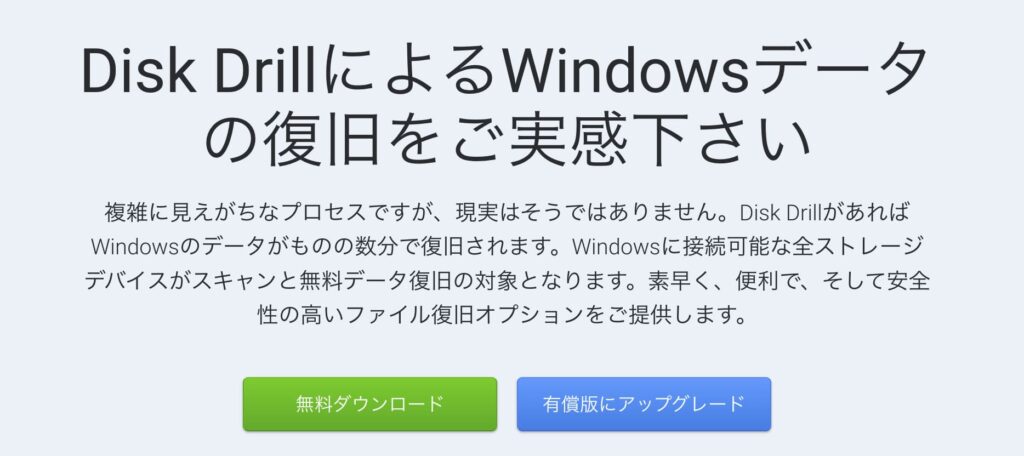 Disk DrillによるWindowsデータの復旧をご実感下さい

複雑に見えがちなプロセスですが、現実はそうではありません。Disk DrillがあればWindowsのデータがものの数分で復旧されます。Windowsに接続可能な全ストレージデバイスがスキャンと無料データ復旧の対象となります。素早く、便利で、そして安全性の高いファイル復旧オプションをご提供します。

無料ダウンロード

有償版にアップグレード